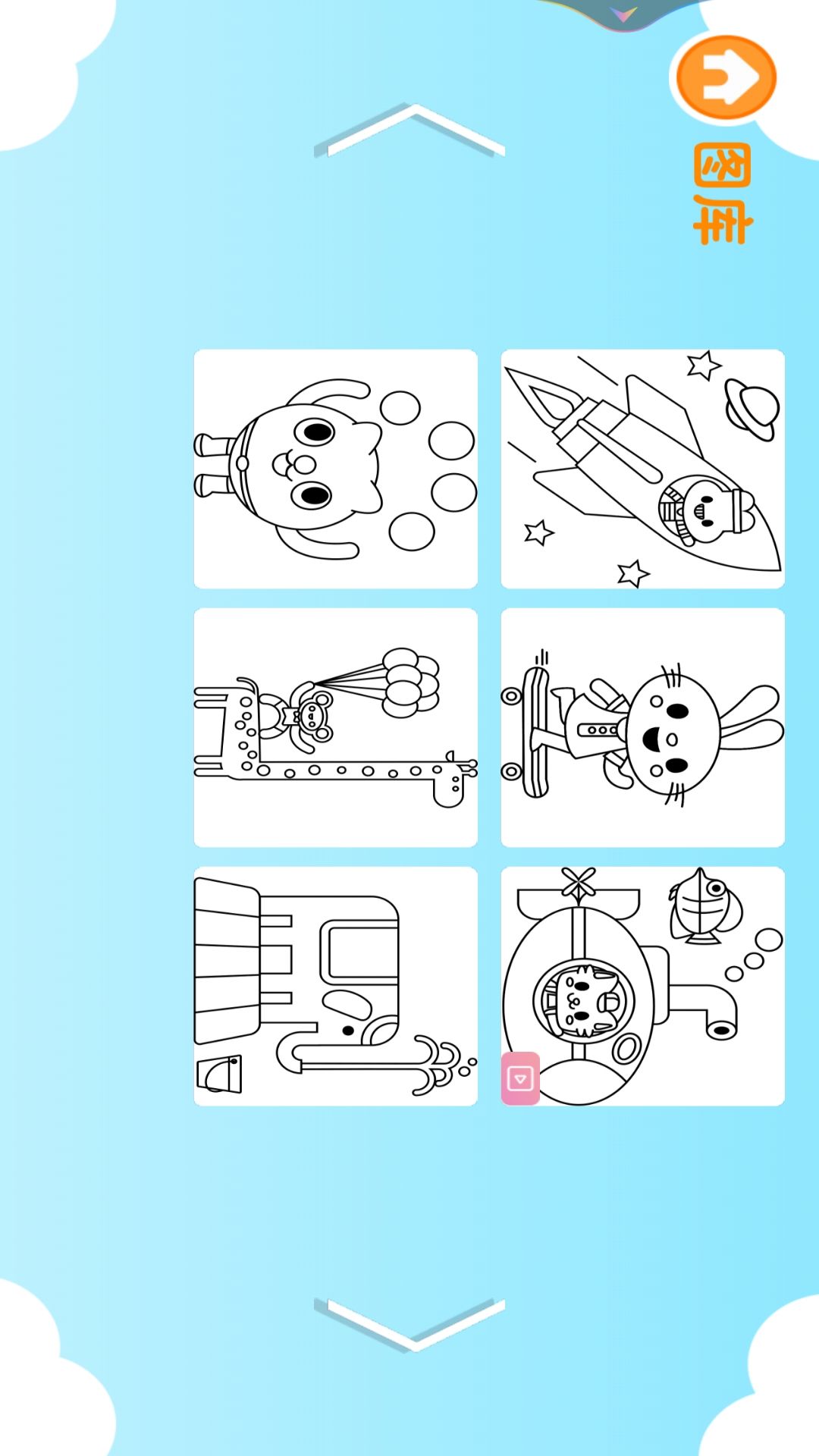 图库