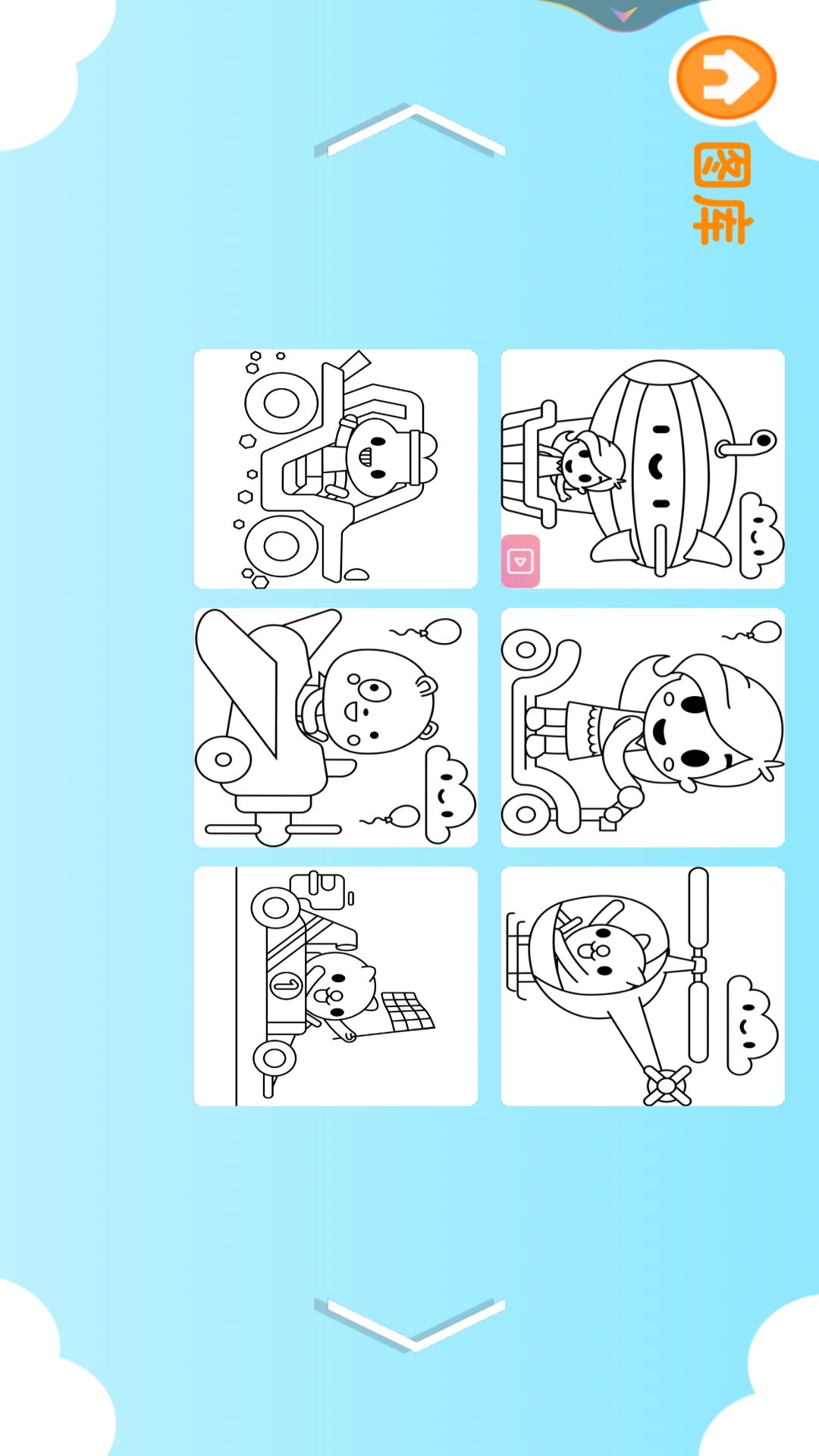 图库

1