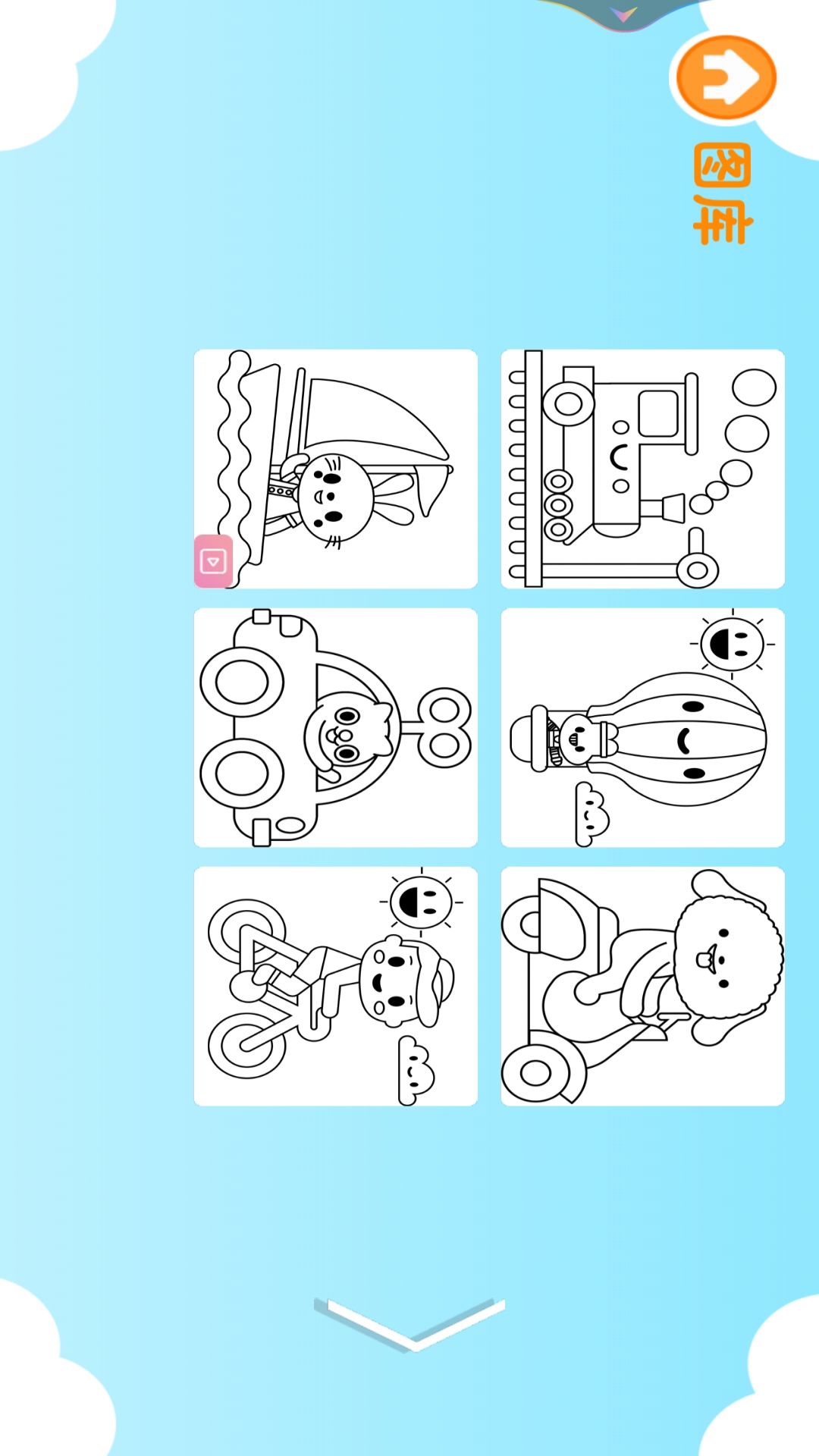 图库