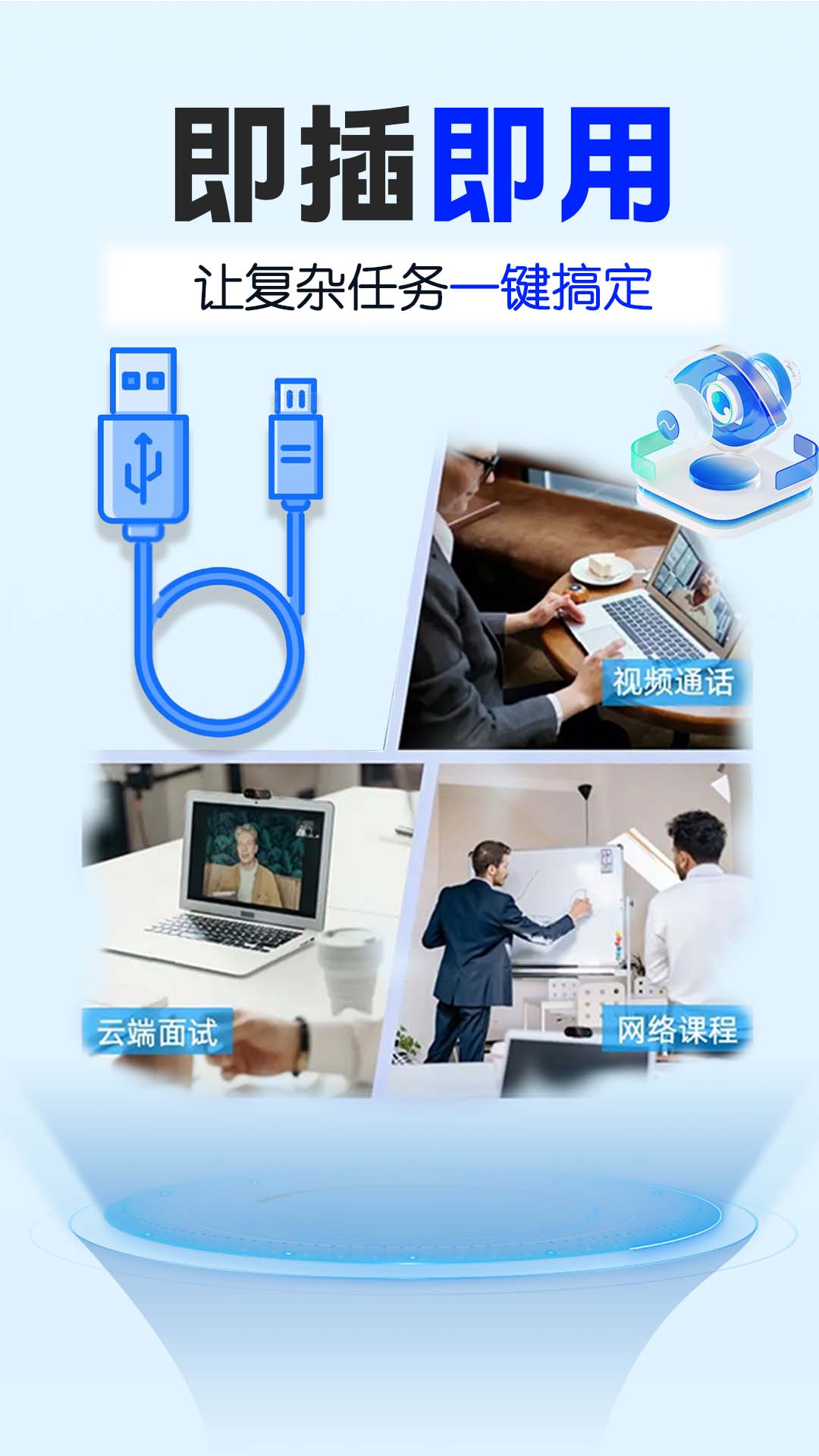 即插即用

让复杂任务一键搞定

视频通话

云端面试

网络课程